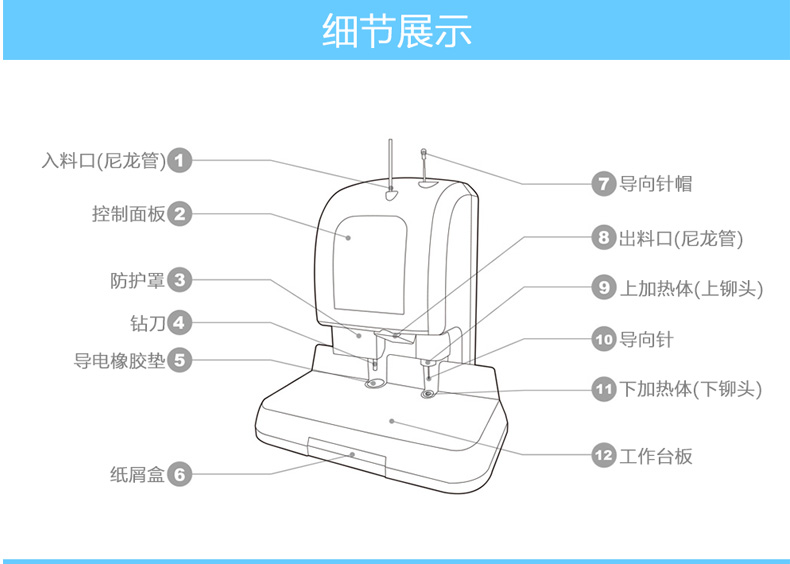 细节展示

入料口(尼龙管) 1

控制面板 2

防护罩 3

钻刀 4

导电橡胶垫 5

纸屑盒 6

7 导向针帽

8 出料口(尼龙管)

9 上加热体(上铆头)

10 导向针

11 下加热体(下铆头)

12 工作台板